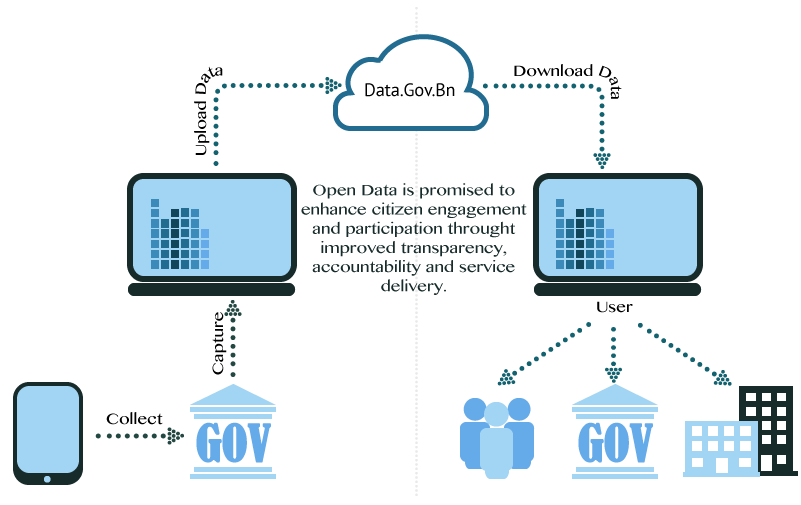 Upload Data

Data.Gov.Bn

Download Data

Open Data is promised to enhance citizen engagement and participation throught improved transparency, accountability and service delivery.

User

Capture

Collect

GOV

GOV